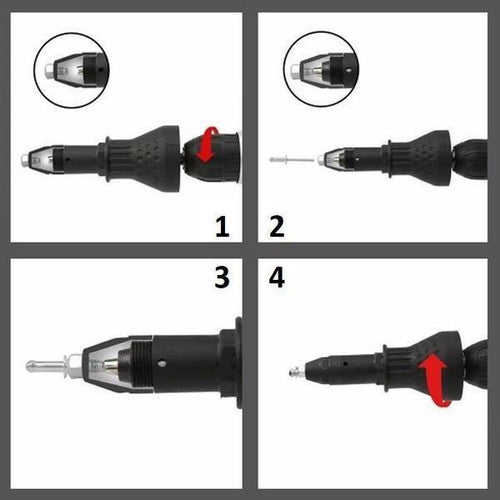 1

2

3

4