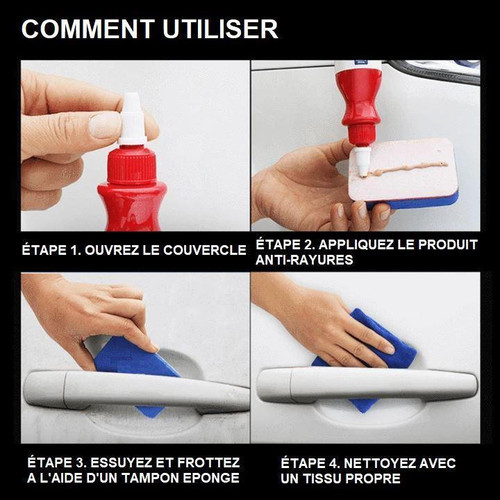 COMMENT UTILISER

ÉTAPE 1. OUVREZ LE COUVERCLE

ÉTAPE 2. APPLIQUEZ LE PRODUIT ANTI-RAYURES

ÉTAPE 3. ESSUYEZ ET FROTTEZ A L'AIDE D'UN TAMPON EPONGE

ÉTAPE 4. NETTOYEZ AVEC UN TISSU PROPRE