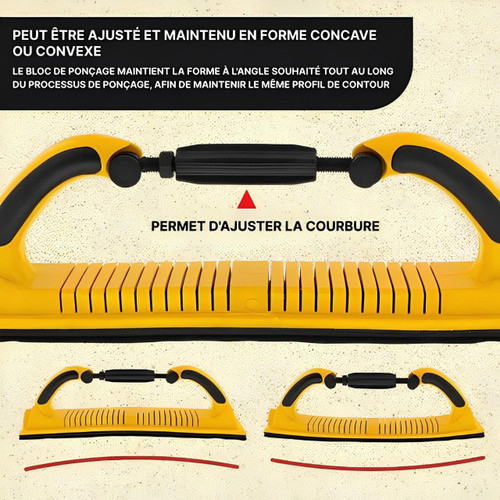 PEUT ÊTRE AJUSTÉ ET MAINTENU EN FORME CONCAVE OU CONVEXE

LE BLOC DE PONÇAGE MAINTIENT LA FORME À L'ANGLE SOUHAITÉ TOUT AU LONG DU PROCESSUS DE PONÇAGE, AFIN DE MAINTENIR LE MÊME PROFIL DE CONTOUR

PERMET D'AJUSTER LA COURBURE