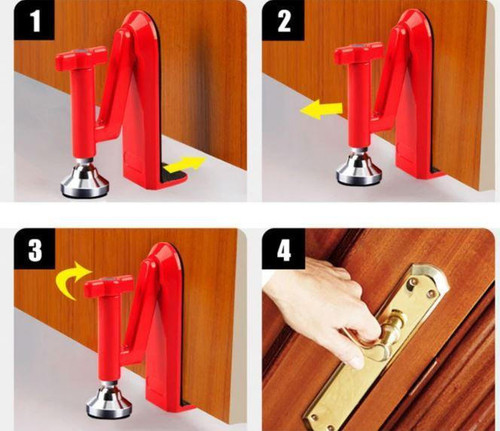 1

2

3

4