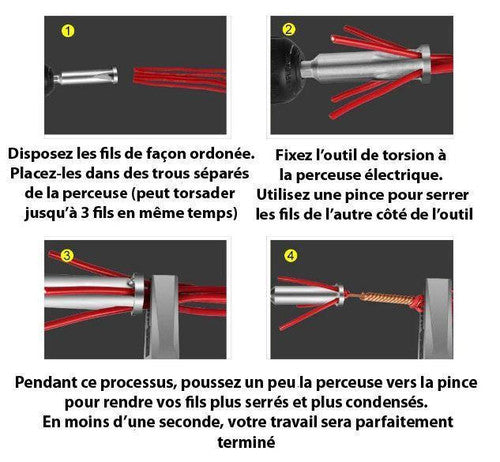 1

Disposez les fils de façon ordonée. Placez-les dans des trous séparés de la perceuse (peut torsader jusqu'à 3 fils en même temps)

2

Fixez l'outil de torsion à la perceuse électrique. Utilisez une pince pour serrer les fils de l'autre côté de l'outil

3

4

Pendant ce processus, poussez un peu la perceuse vers la pince pour rendre vos fils plus serrés et plus condensés. En moins d'une seconde, votre travail sera parfaitement terminé