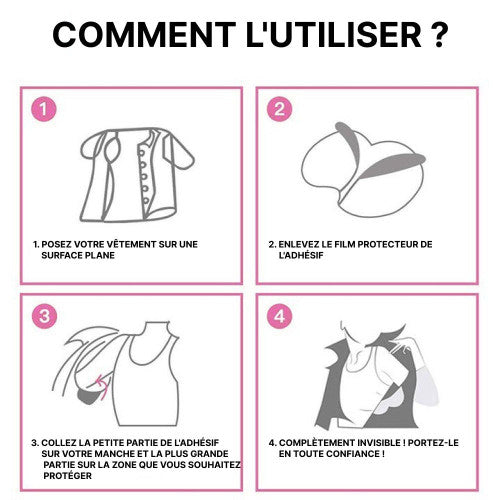 COMMENT L'UTILISER ?

1

1. POSEZ VOTRE VÊTEMENT SUR UNE SURFACE PLANE

2

2. ENLEVEZ LE FILM PROTECTEUR DE L'ADHÉSIF

3

3. COLLEZ LA PETITE PARTIE DE L'ADHÉSIF SUR VOTRE MANCHE ET LA PLUS GRANDE PARTIE SUR LA ZONE QUE VOUS SOUHAITEZ PROTÉGER

4

4. COMPLÈTEMENT INVISIBLE ! PORTEZ-LE EN TOUTE CONFIANCE !