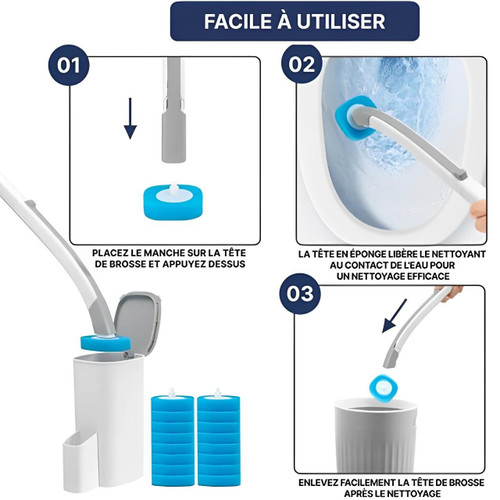 FACILE À UTILISER

01

PLACEZ LE MANCHE SUR LA TÊTE DE BROSSE ET APPUYEZ DESSUS

02

LA TÊTE EN ÉPONGE LIBÈRE LE NETTOYANT AU CONTACT DE L'EAU POUR UN NETTOYAGE EFFICACE

03

ENLEVEZ FACILEMENT LA TÊTE DE BROSSE APRÈS LE NETTOYAGE