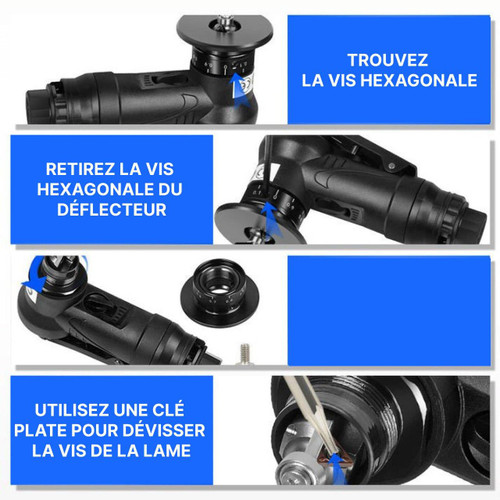 TROUVEZ LA VIS HEXAGONALE

RETIREZ LA VIS HEXAGONALE DU DÉFLECTEUR

UTILISEZ UNE CLÉ PLATE POUR DÉVISSER LA VIS DE LA LAME