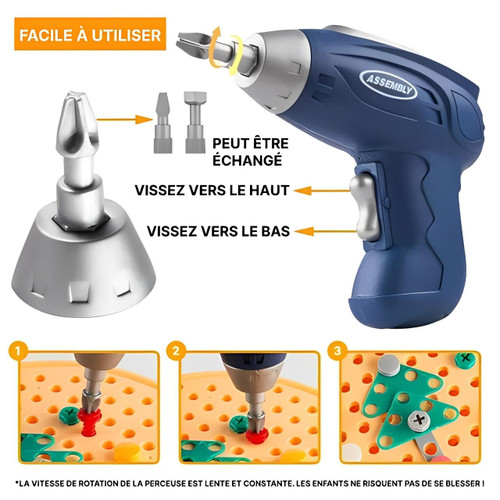 FACILE À UTILISER

ASSEMBLY

PEUT ÊTRE ÉCHANGÉ

VISSEZ VERS LE HAUT

VISSEZ VERS LE BAS

1

2

3

*LA VITESSE DE ROTATION DE LA PERCEUSE EST LENTE ET CONSTANTE. LES ENFANTS NE RISQUENT PAS DE SE BLESSER !