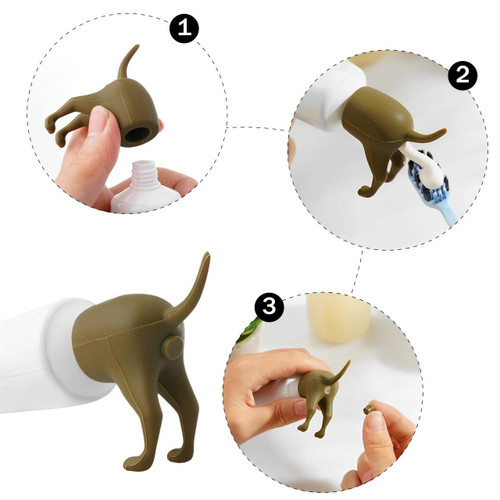 1

2

3