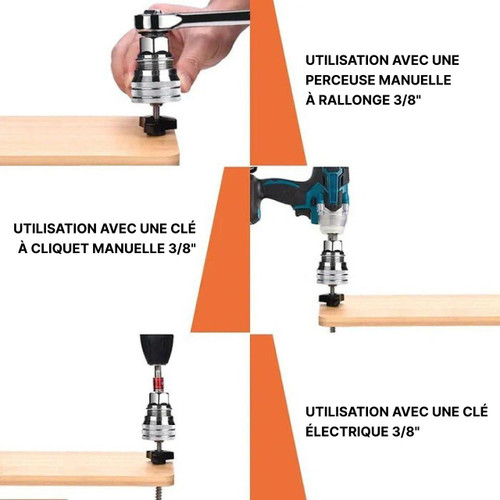 UTILISATION AVEC UNE PERCEUSE MANUELLE À RALLONGE 3/8"

UTILISATION AVEC UNE CLÉ À CLIQUET MANUELLE 3/8"

UTILISATION AVEC UNE CLÉ ÉLECTRIQUE 3/8"