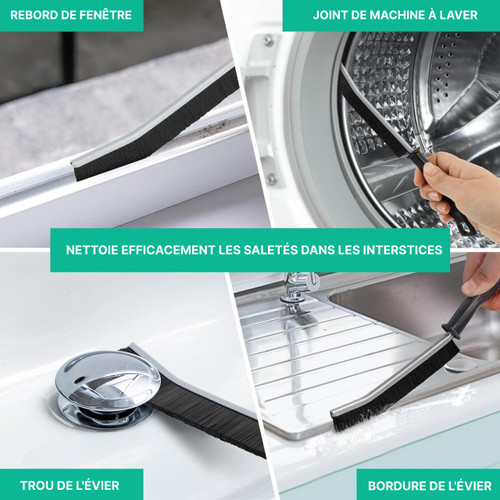 REBORD DE FENÊTRE

JOINT DE MACHINE À LAVER

NETTOIE EFFICACEMENT LES SALETÉS DANS LES INTERSTICES

TROU DE L'ÉVIER

BORDURE DE L'ÉVIER