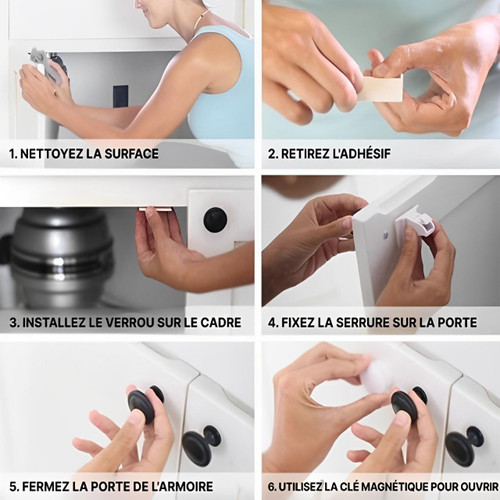 1. NETTOYEZ LA SURFACE

2. RETIREZ L'ADHÉSIF

3. INSTALLEZ LE VERROU SUR LE CADRE

4. FIXEZ LA SERRURE SUR LA PORTE

5. FERMEZ LA PORTE DE L'ARMOIRE

6. UTILISEZ LA CLÉ MAGNÉTIQUE POUR OUVRIR