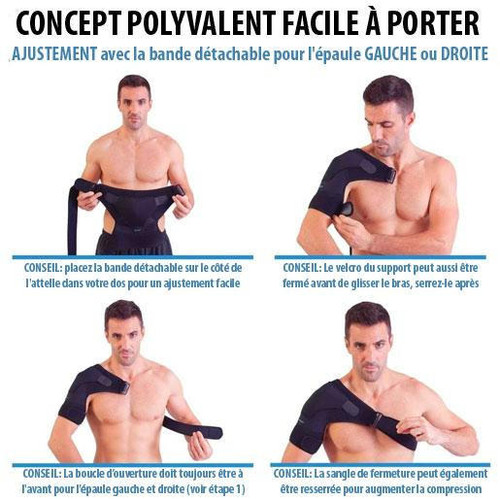 CONCEPT POLYVALENT FACILE À PORTER

AJUSTEMENT avec la bande détachable pour l'épaule GAUCHE ou DROITE

CONSEIL: placez la bande détachable sur le côté de l'attelle dans votre dos pour un ajustement facile

CONSEIL: Le velcro du support peut aussi être fermé avant de glisser le bras, serrez-le après

CONSEIL: La boucle d'ouverture doit toujours être à l'avant pour l'épaule gauche et droite (voir étape 1)

CONSEIL: La sangle de fermeture peut également être resserrée pour augmenter la compression