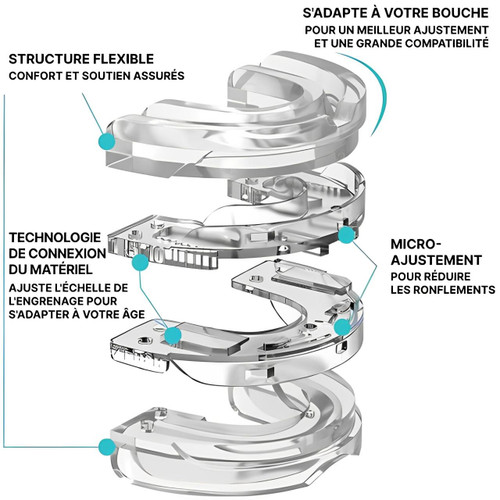 S'ADAPTE À VOTRE BOUCHE
POUR UN MEILLEUR AJUSTEMENT ET UNE GRANDE COMPATIBILITÉ

STRUCTURE FLEXIBLE
CONFORT ET SOUTIEN ASSURÉS

TECHNOLOGIE DE CONNEXION DU MATÉRIEL
AJUSTE L'ÉCHELLE DE L'ENGRENAGE POUR S'ADAPTER À VOTRE ÂGE

MICRO-AJUSTEMENT
POUR RÉDUIRE LES RONFLEMENTS