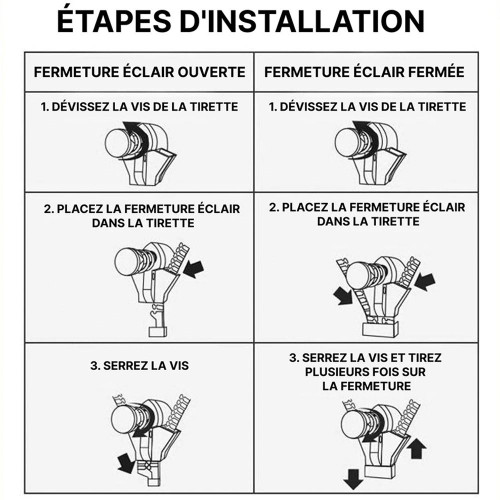 ÉTAPES D'INSTALLATION

| FERMETURE ÉCLAIR OUVERTE | FERMETURE ÉCLAIR FERMÉE |
|---|---|
| 1. DÉVISSEZ LA VIS DE LA TIRETTE | 1. DÉVISSEZ LA VIS DE LA TIRETTE |
| 2. PLACEZ LA FERMETURE ÉCLAIR DANS LA TIRETTE | 2. PLACEZ LA FERMETURE ÉCLAIR DANS LA TIRETTE |
| 3. SERREZ LA VIS | 3. SERREZ LA VIS ET TIREZ PLUSIEURS FOIS SUR LA FERMETURE |