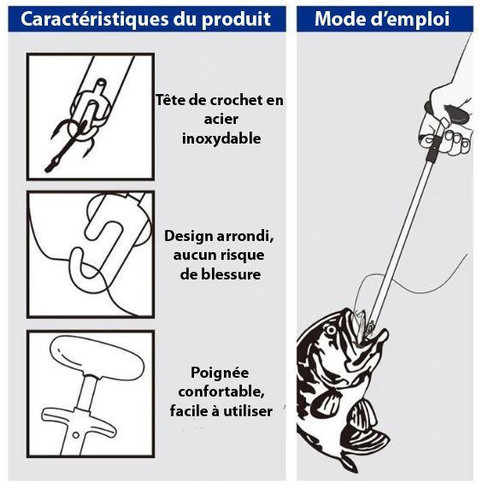 Caractéristiques du produit

Tête de crochet en acier inoxydable

Design arrondi, aucun risque de blessure

Poignée confortable, facile à utiliser

Mode d'emploi