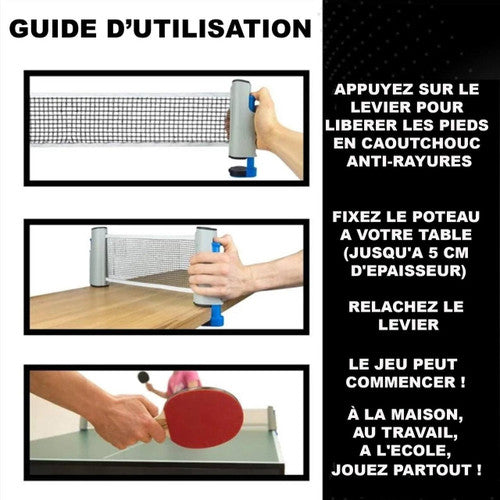 GUIDE D'UTILISATION

APPUYEZ SUR LE LEVIER POUR LIBERER LES PIEDS EN CAOUTCHOUC ANTI-RAYURES

FIXEZ LE POTEAU A VOTRE TABLE (JUSQU'A 5 CM D'EPAISSEUR)

RELACHEZ LE LEVIER

LE JEU PEUT COMMENCER !

À LA MAISON, AU TRAVAIL, A L'ECOLE, JOUEZ PARTOUT !