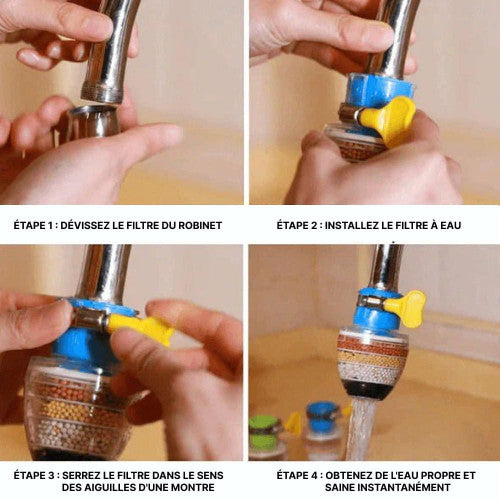 ÉTAPE 1 : DÉVISSEZ LE FILTRE DU ROBINET

ÉTAPE 2 : INSTALLEZ LE FILTRE À EAU

ÉTAPE 3 : SERREZ LE FILTRE DANS LE SENS DES AIGUILLES D'UNE MONTRE

ÉTAPE 4 : OBTENEZ DE L'EAU PROPRE ET SAINE INSTANTANÉMENT