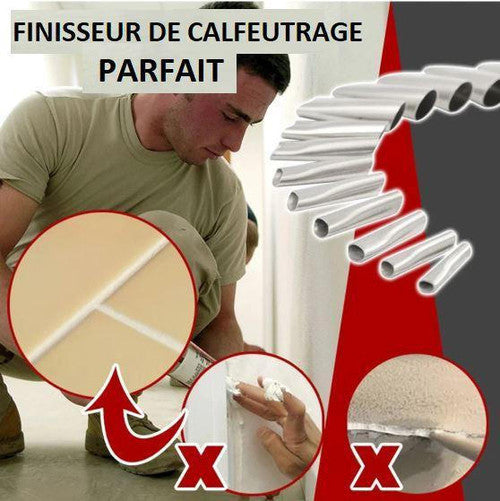 FINISSEUR DE CALFEUTRAGE
PARFAIT

X

X