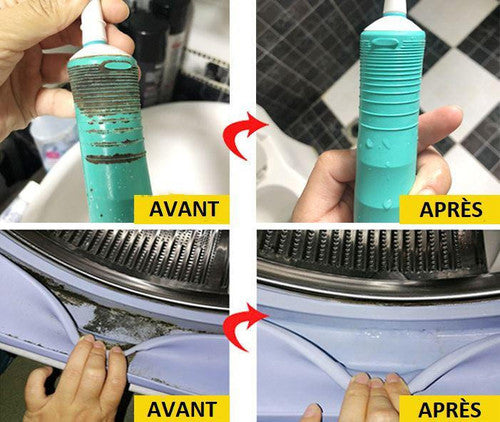 AVANT

APRÈS

AVANT

APRÈS