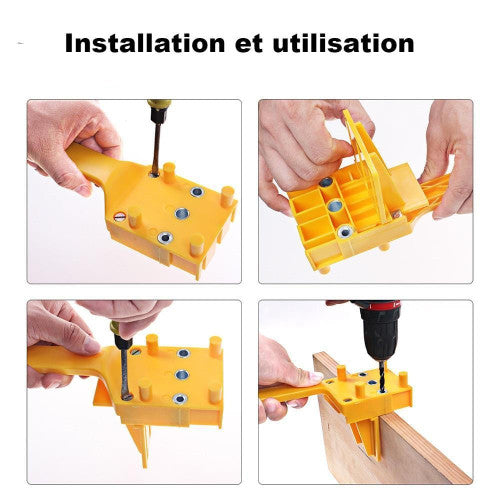 Installation et utilisation