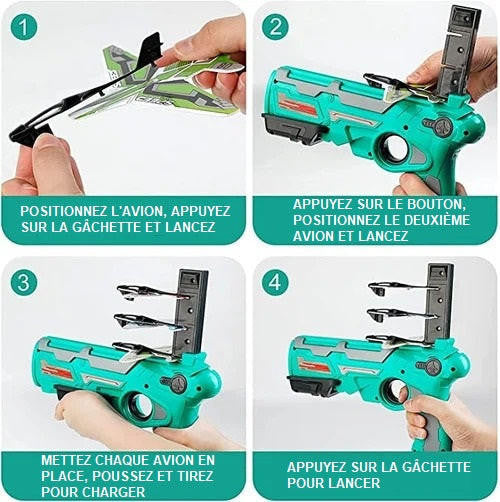 1

POSITIONNEZ L'AVION, APPUYEZ SUR LA GÂCHETTE ET LANCEZ

2

APPUYEZ SUR LE BOUTON, POSITIONNEZ LE DEUXIÈME AVION ET LANCEZ

3

METTEZ CHAQUE AVION EN PLACE, POUSSEZ ET TIREZ POUR CHARGER

4

APPUYEZ SUR LA GÂCHETTE POUR LANCER