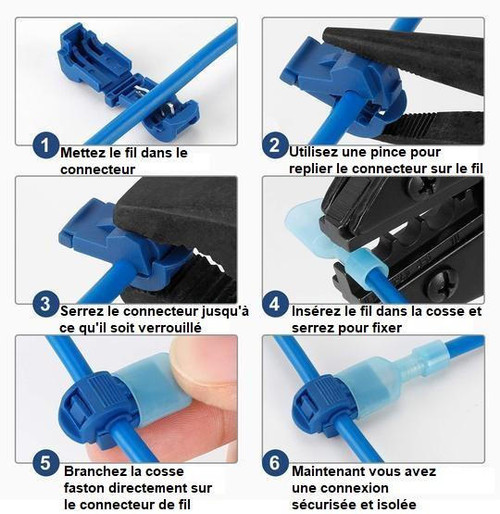 1 Mettez le fil dans le connecteur

2 Utilisez une pince pour replier le connecteur sur le fil

3 Serrez le connecteur jusqu'à ce qu'il soit verrouillé

4 Insérez le fil dans la cosse et serrez pour fixer

5 Branchez la cosse faston directement sur le connecteur de fil

6 Maintenant vous avez une connexion sécurisée et isolée