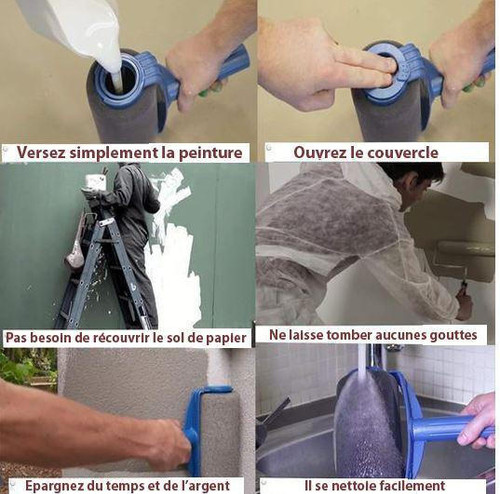 Versez simplement la peinture

Ouvrez le couvercle

Pas besoin de récouvrir le sol de papier

Ne laisse tomber aucunes gouttes

Epargnez du temps et de l'argent

Il se nettoie facilement