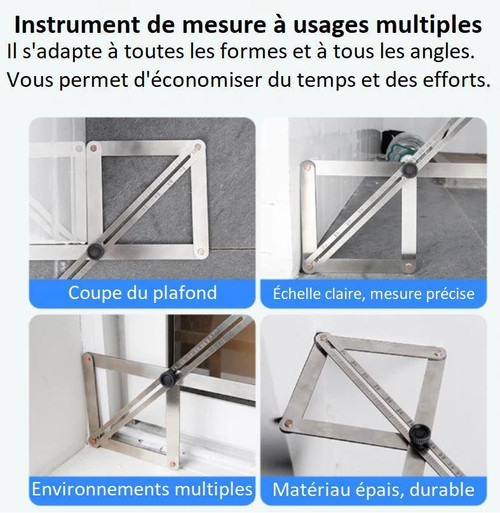 Instrument de mesure à usages multiples
Il s'adapte à toutes les formes et à tous les angles.
Vous permet d'économiser du temps et des efforts.

Coupe du plafond

Échelle claire, mesure précise

Environnements multiples

Matériau épais, durable