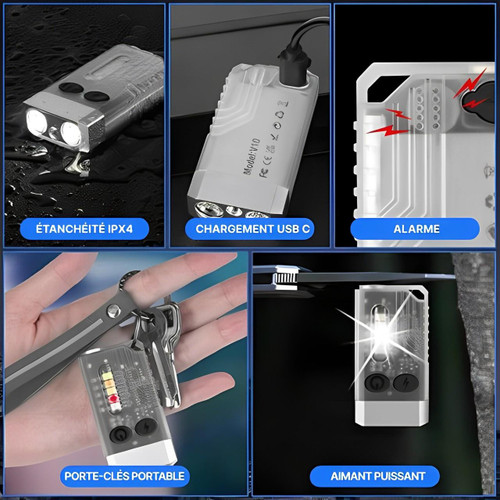 ÉTANCHÉITÉ IPX4

Model:V10

CHARGEMENT USB C

ALARME

PORTE-CLÉS PORTABLE

AIMANT PUISSANT