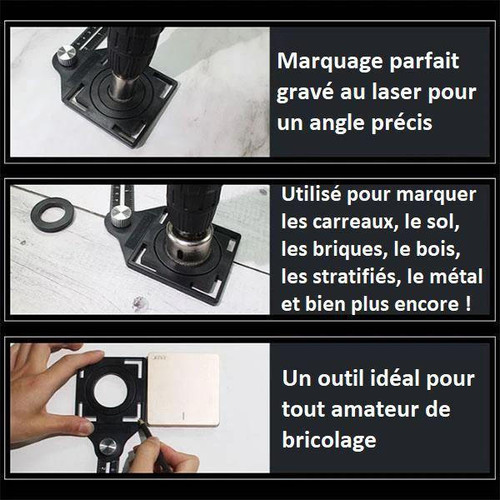 Marquage parfait gravé au laser pour un angle précis

Utilisé pour marquer les carreaux, le sol, les briques, le bois, les stratifiés, le métal et bien plus encore !

Un outil idéal pour tout amateur de bricolage