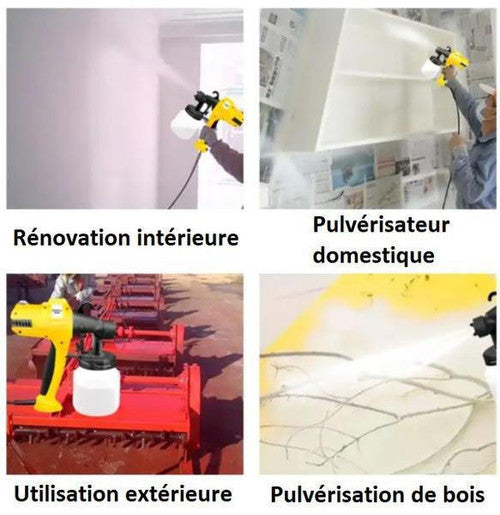 Rénovation intérieure

Pulvérisateur domestique

Utilisation extérieure

Pulvérisation de bois