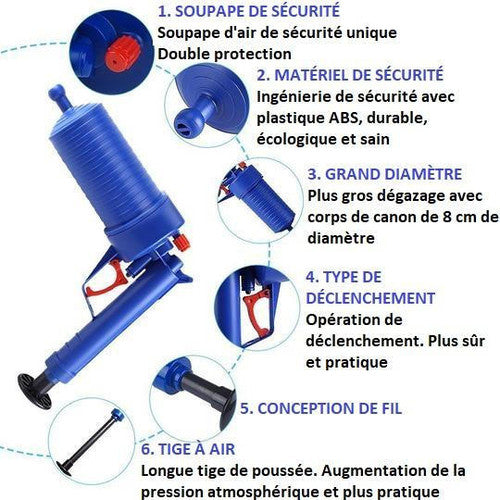 1. SOUPAPE DE SÉCURITÉ
Soupape d'air de sécurité unique
Double protection

2. MATÉRIEL DE SÉCURITÉ
Ingénierie de sécurité avec plastique ABS, durable, écologique et sain

3. GRAND DIAMÈTRE
Plus gros dégazage avec corps de canon de 8 cm de diamètre

4. TYPE DE DÉCLENCHEMENT
Opération de déclenchement. Plus sûr et pratique

5. CONCEPTION DE FIL

6. TIGE À AIR
Longue tige de poussée. Augmentation de la pression atmosphérique et plus pratique