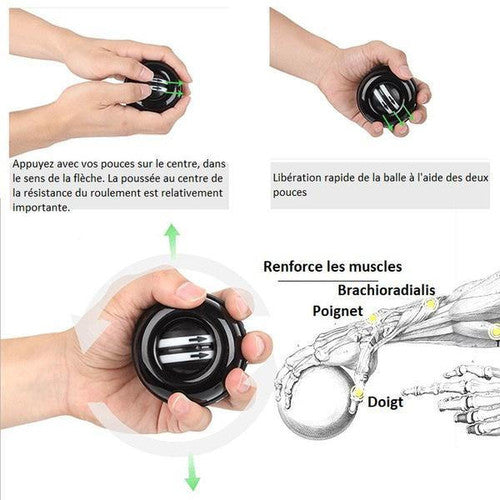 Appuyez avec vos pouces sur le centre, dans le sens de la flèche. La poussée au centre de la résistance du roulement est relativement importante.

Libération rapide de la balle à l'aide des deux pouces

Renforce les muscles

Brachioradialis

Poignet

Doigt