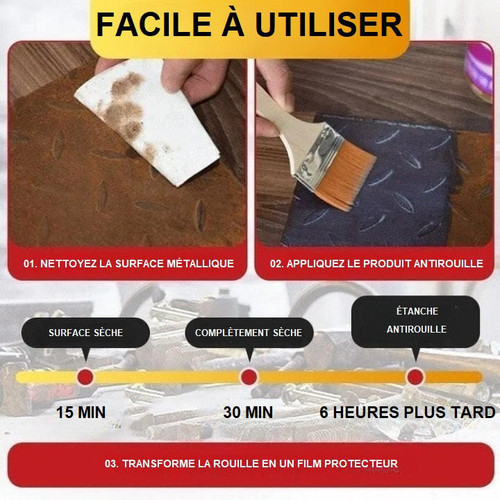 FACILE À UTILISER

01. NETTOYEZ LA SURFACE MÉTALLIQUE

02. APPLIQUEZ LE PRODUIT ANTIROUILLE

SURFACE SÈCHE

COMPLÈTEMENT SÈCHE

ÉTANCHE ANTIROUILLE

15 MIN

30 MIN

6 HEURES PLUS TARD

03. TRANSFORME LA ROUILLE EN UN FILM PROTECTEUR