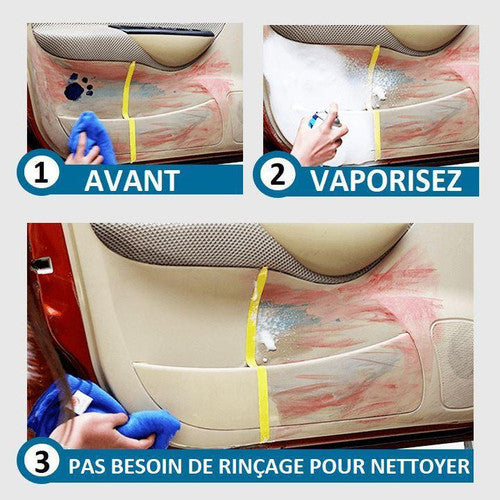 1 AVANT

2 VAPORISEZ

3 PAS BESOIN DE RINÇAGE POUR NETTOYER