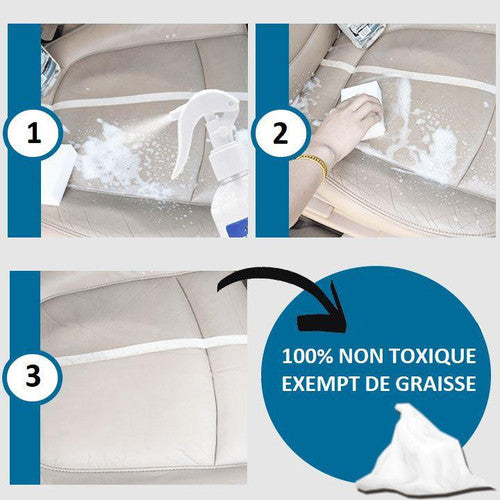 1

2

3

100% NON TOXIQUE
EXEMPT DE GRAISSE