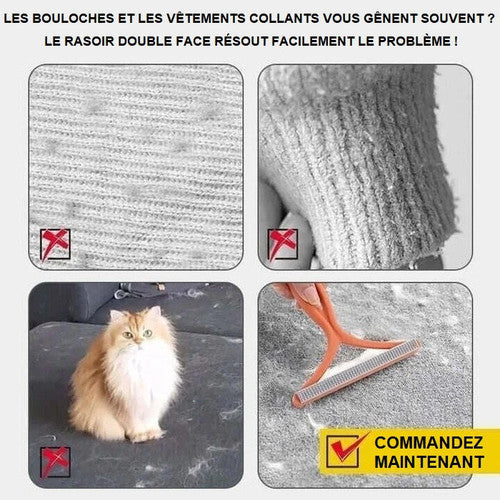 LES BOULOCHES ET LES VÊTEMENTS COLLANTS VOUS GÊNENT SOUVENT ?
LE RASOIR DOUBLE FACE RÉSOUT FACILEMENT LE PROBLÈME !

COMMANDEZ MAINTENANT