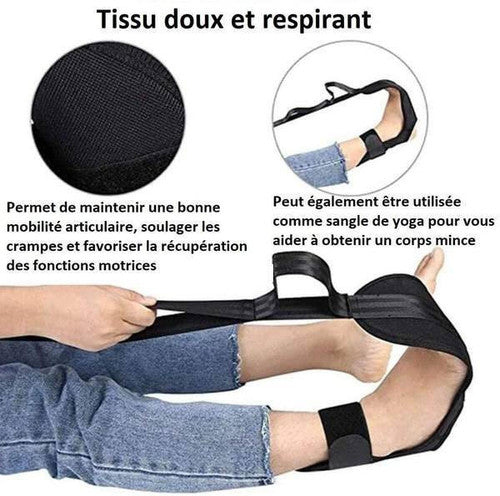 Tissu doux et respirant

Permet de maintenir une bonne mobilité articulaire, soulager les crampes et favoriser la récupération des fonctions motrices

Peut également être utilisée comme sangle de yoga pour vous aider à obtenir un corps mince