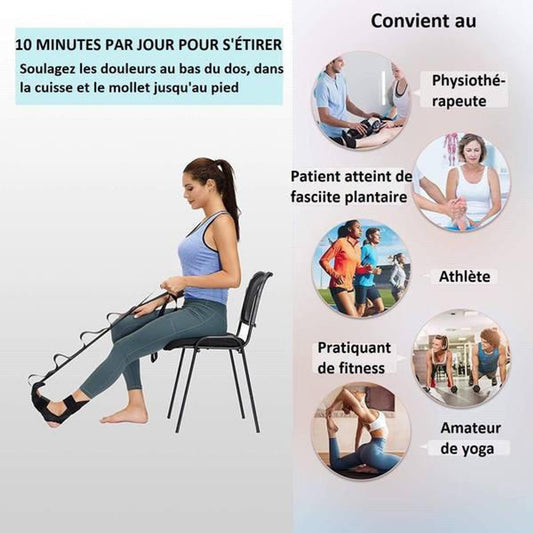 10 MINUTES PAR JOUR POUR S'ÉTIRER

Soulagez les douleurs au bas du dos, dans la cuisse et le mollet jusqu'au pied

Convient au

Physiothérapeute

Patient atteint de fasciite plantaire

Athlète

Pratiquant de fitness

Amateur de yoga