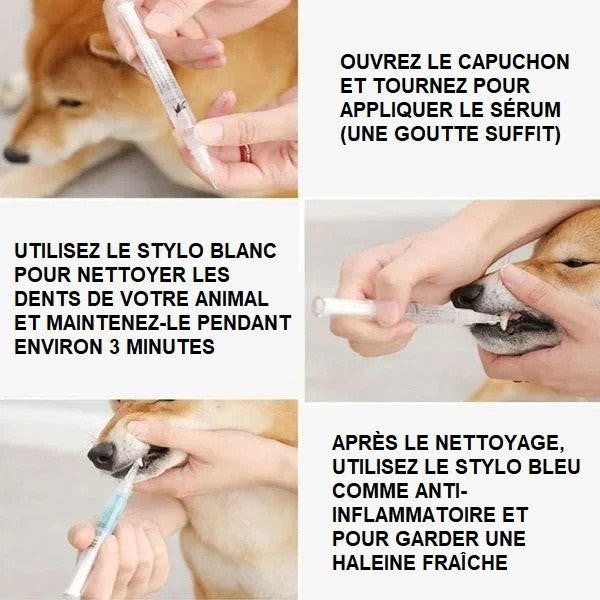 OUVREZ LE CAPUCHON ET TOURNEZ POUR APPLIQUER LE SÉRUM (UNE GOUTTE SUFFIT)

UTILISEZ LE STYLO BLANC POUR NETTOYER LES DENTS DE VOTRE ANIMAL ET MAINTENEZ-LE PENDANT ENVIRON 3 MINUTES

APRÈS LE NETTOYAGE, UTILISEZ LE STYLO BLEU COMME ANTI-INFLAMMATOIRE ET POUR GARDER UNE HALEINE FRAÎCHE