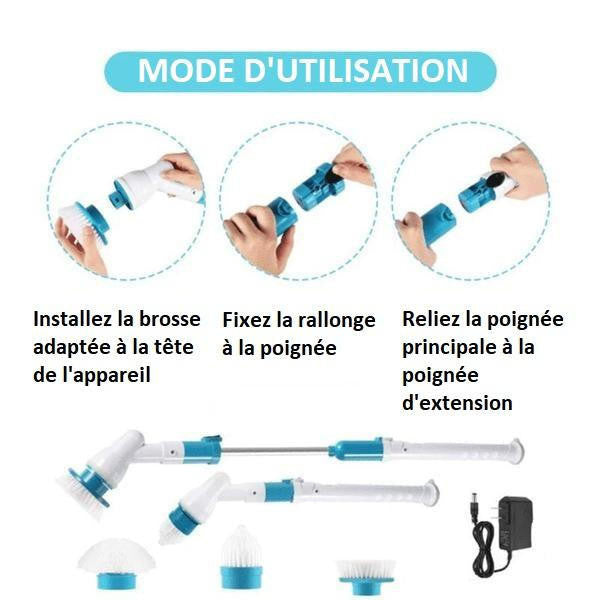 MODE D'UTILISATION

Installez la brosse adaptée à la tête de l'appareil

Fixez la rallonge à la poignée

Reliez la poignée principale à la poignée d'extension