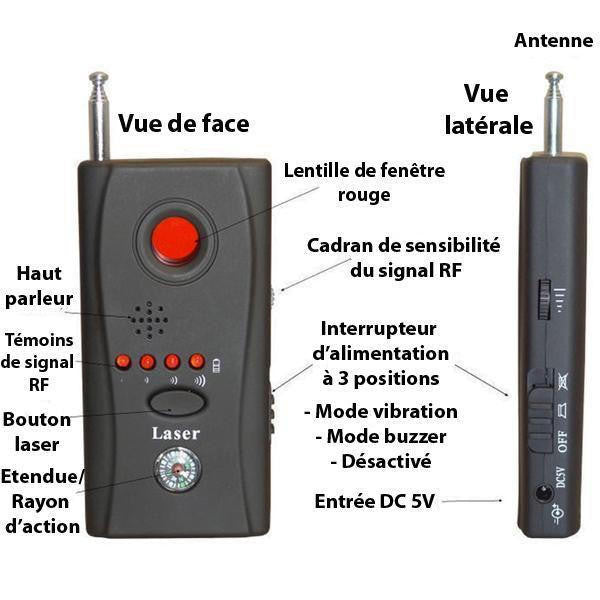 Antenne

Vue de face

Vue latérale

Lentille de fenêtre rouge

Cadran de sensibilité du signal RF

Haut parleur

Témoins de signal RF

Interrupteur d'alimentation à 3 positions

- Mode vibration
- Mode buzzer
- Désactivé

Bouton laser

Laser

Etendue/ Rayon d'action

Entrée DC 5V

OFF

DC5V