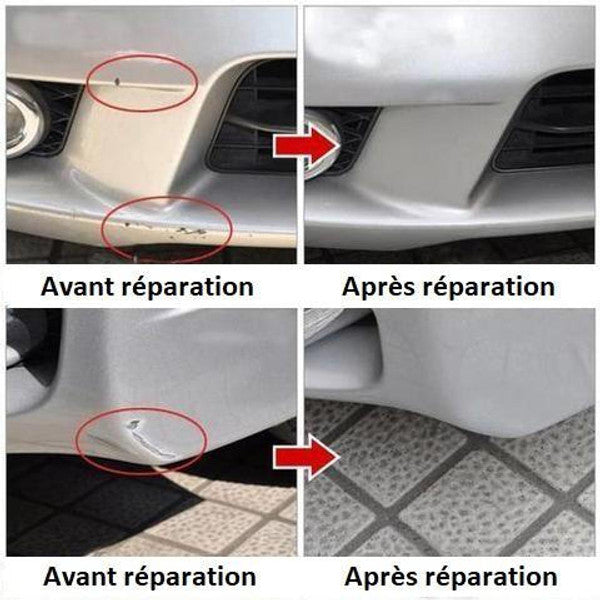 Avant réparation

Après réparation

Avant réparation

Après réparation