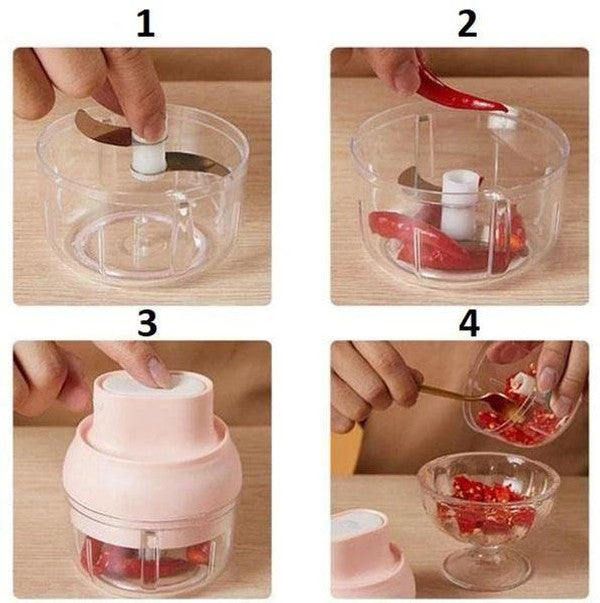 1

2

3

4