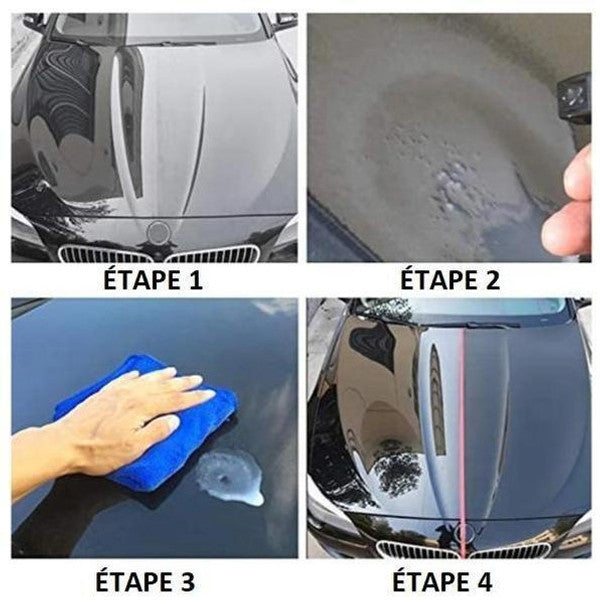 ÉTAPE 1

ÉTAPE 2

ÉTAPE 3

ÉTAPE 4