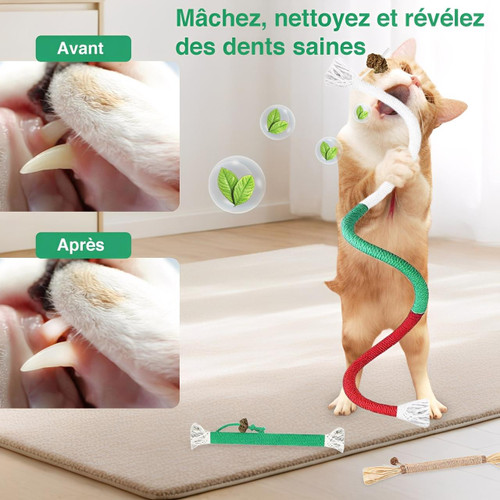 Mâchez, nettoyez et révélez des dents saines

Avant

Après