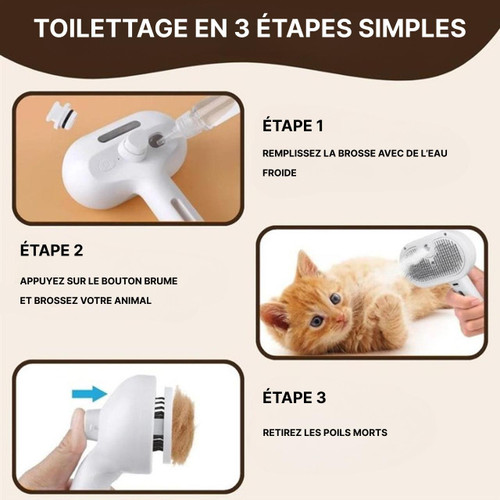 TOILETTAGE EN 3 ÉTAPES SIMPLES

ÉTAPE 1

REMPLISSEZ LA BROSSE AVEC DE L'EAU FROIDE

ÉTAPE 2

APPUYEZ SUR LE BOUTON BRUME ET BROSSEZ VOTRE ANIMAL

ÉTAPE 3

RETIREZ LES POILS MORTS